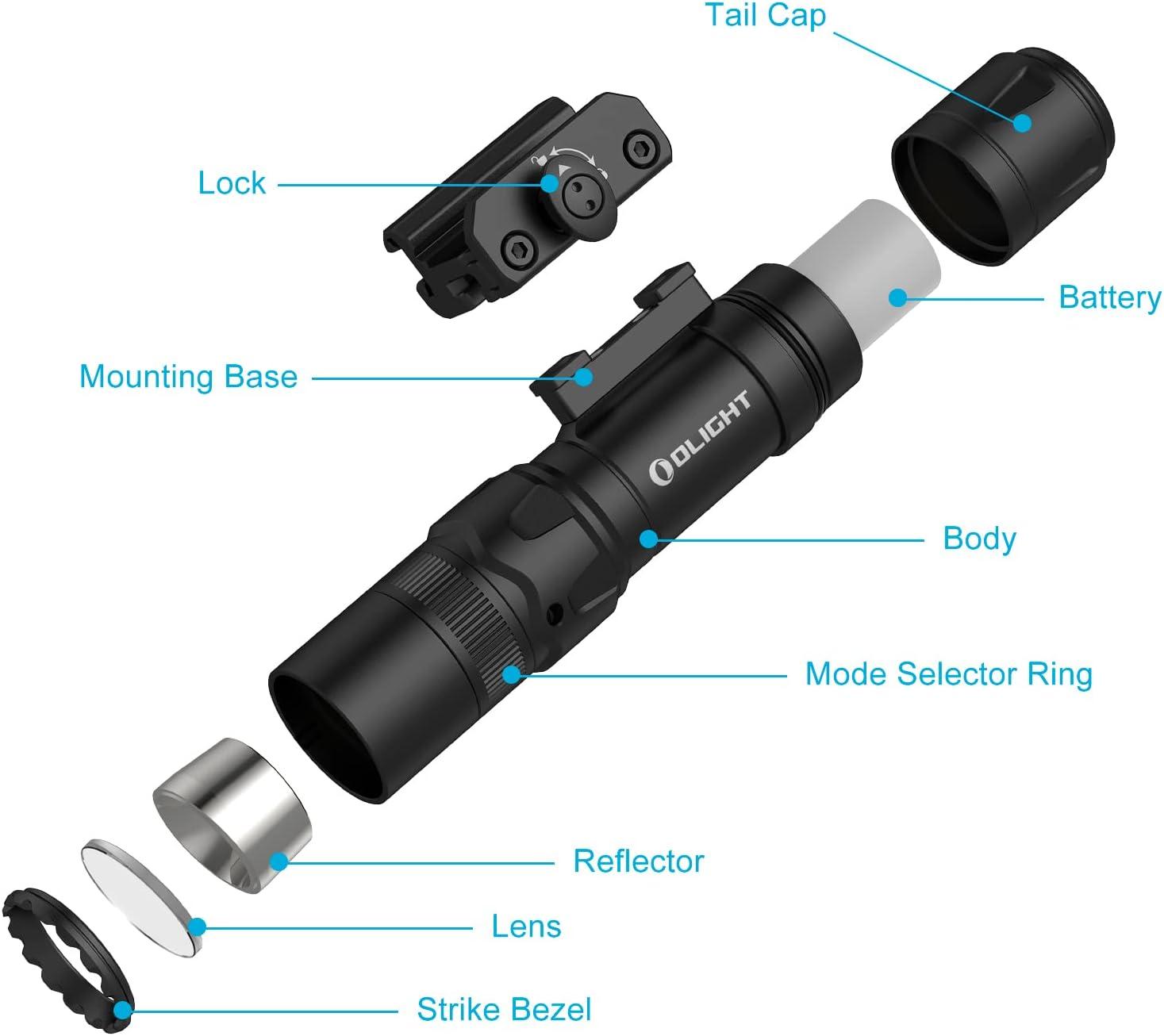 Tail Cap

Lock

Battery

Mounting Base

OLIGHT

Body

Mode Selector Ring

Reflector

Lens

Strike Bezel